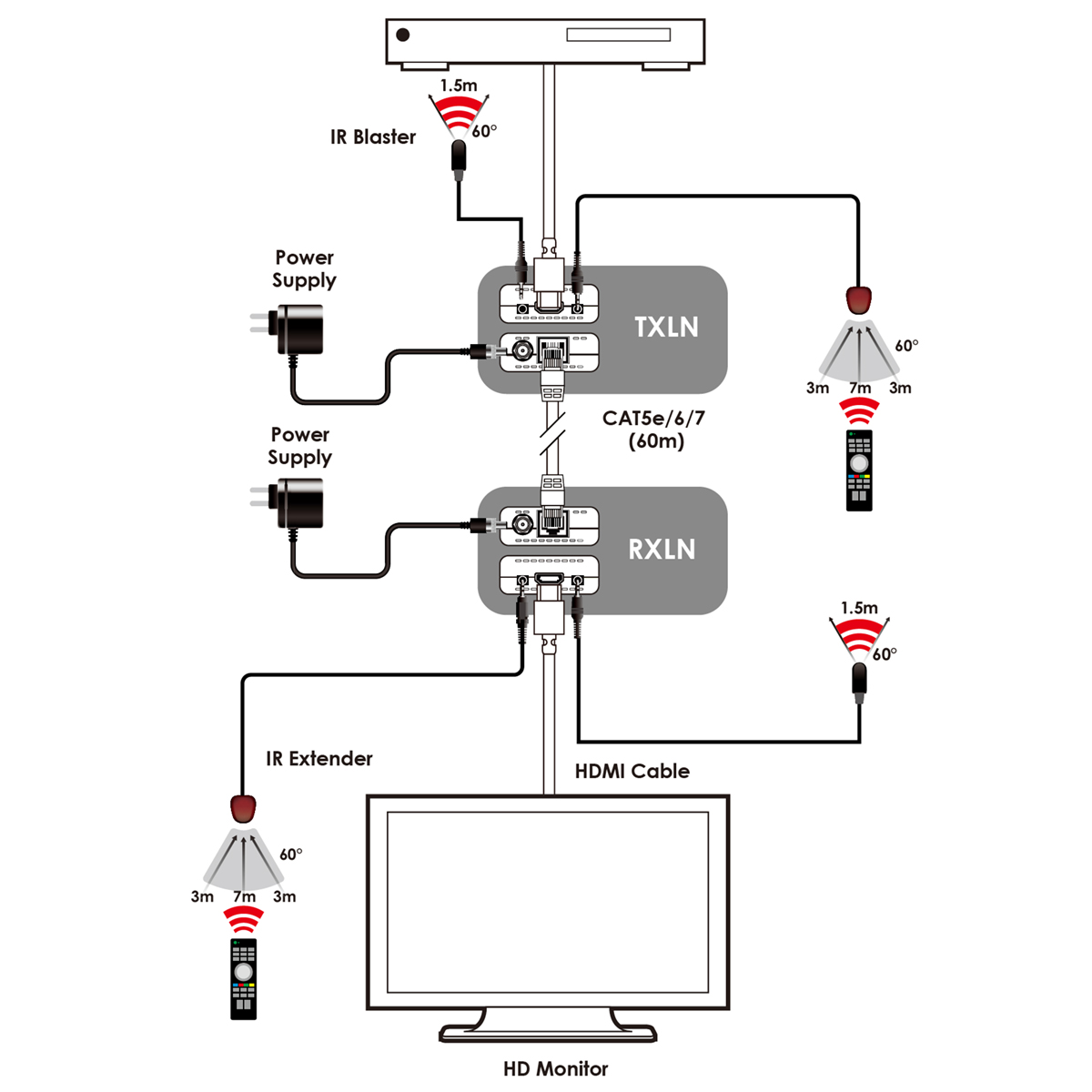 1.5m
60°
IR Blaster

Power Supply

TXLN

60°
3m 7m 3m

CAT5e/6/7 (60m)

Power Supply

RXLN

1.5m
60°

IR Extender

HDMI Cable

60°
3m 7m 3m

HD Monitor