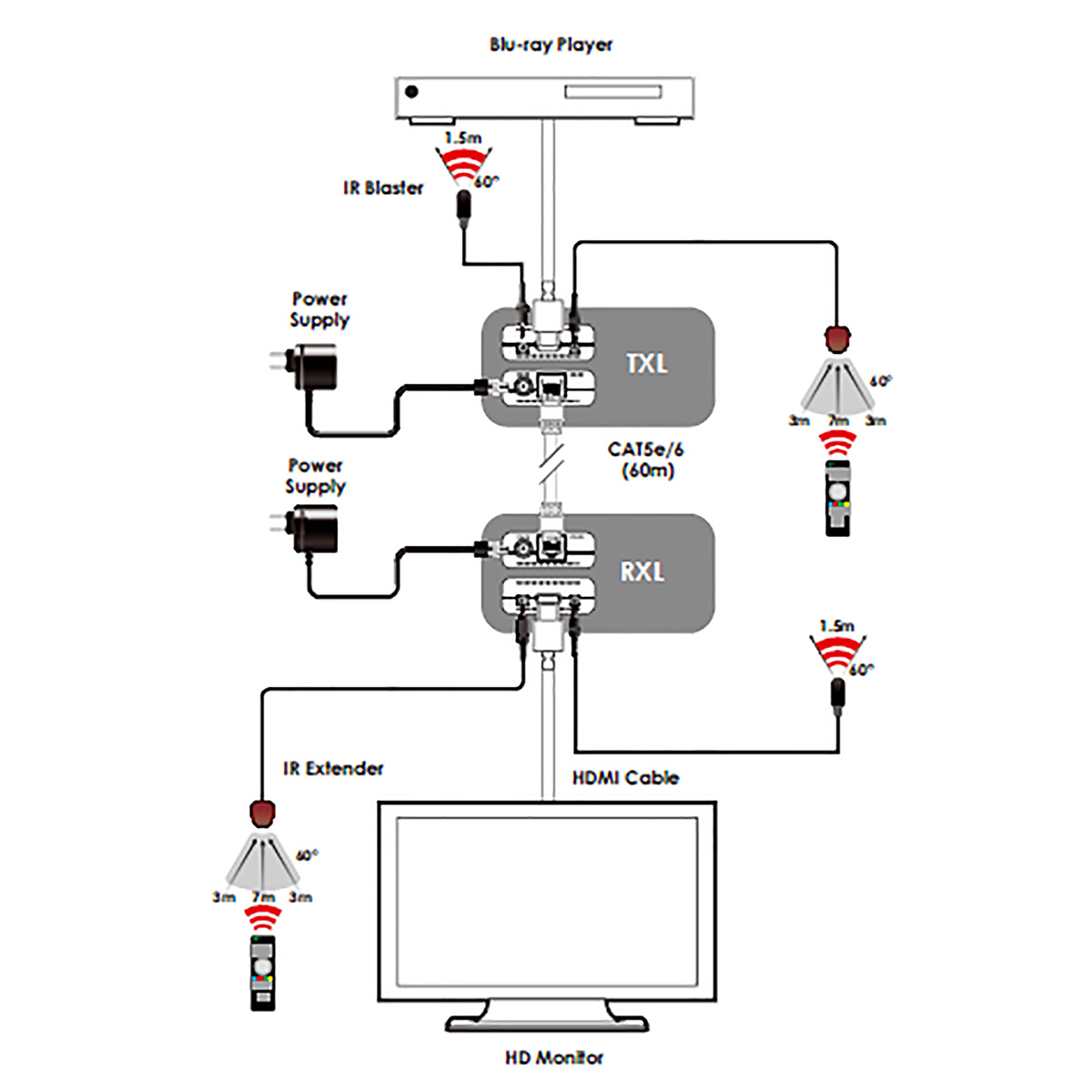 Blu-ray Player

1.5m

60°

IR Blaster

Power Supply

TXL

60°

3m 7m 3m

CAT5e/6 (60m)

Power Supply

RXL

1.5m

60°

IR Extender

HDMI Cable

60°

3m 7m 3m

HD Monitor