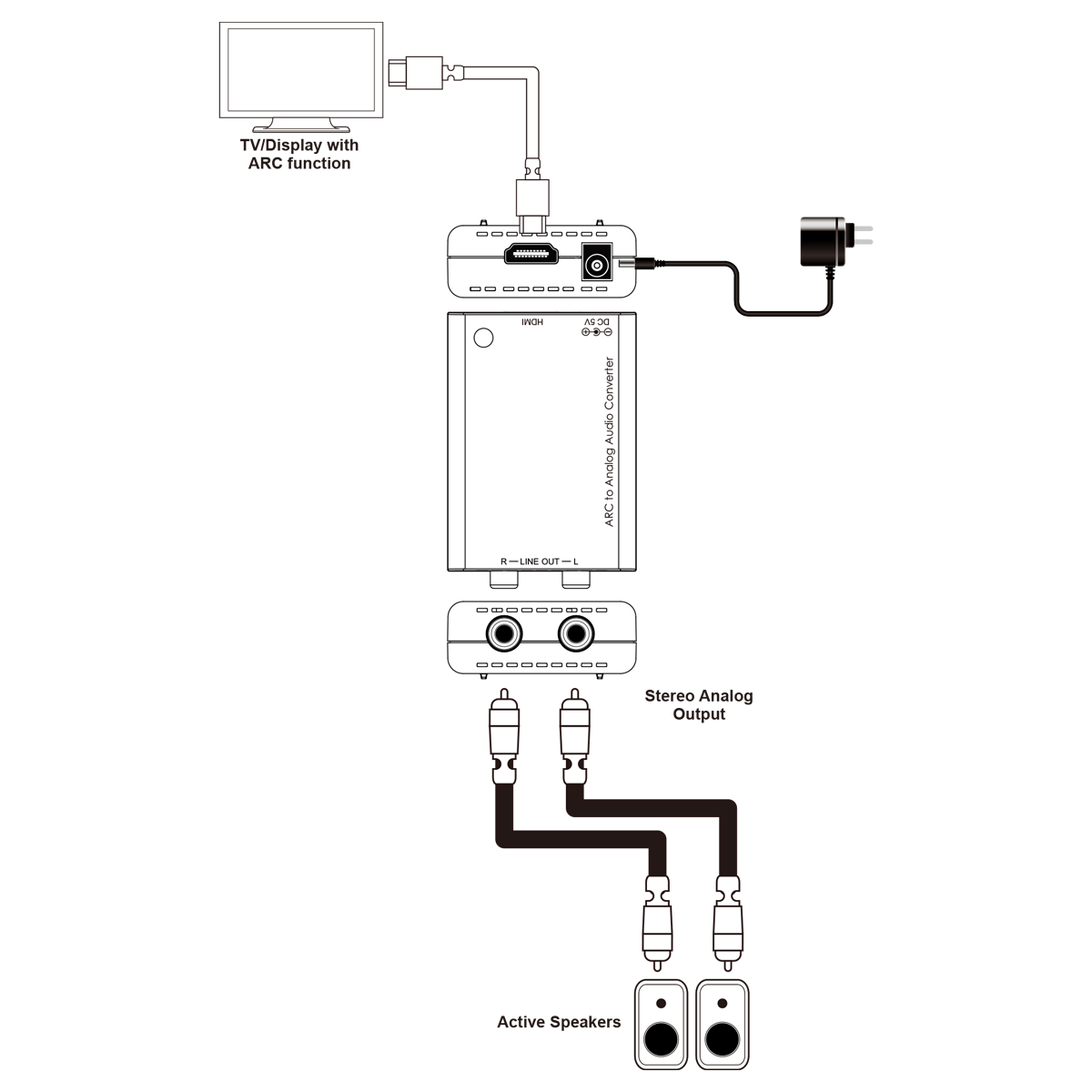 TV/Display with ARC function

HDMI

DC 5V

ARC to Analog Audio Converter

R — LINE OUT — L

Stereo Analog Output

Active Speakers