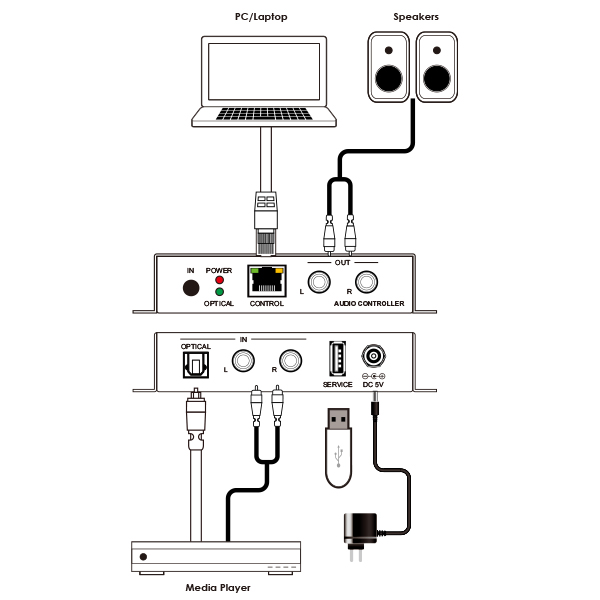 PC/Laptop

Speakers

IN
POWER
OPTICAL
CONTROL
OUT
L
R
AUDIO CONTROLLER

OPTICAL
IN
L
R
SERVICE
DC 5V

Media Player